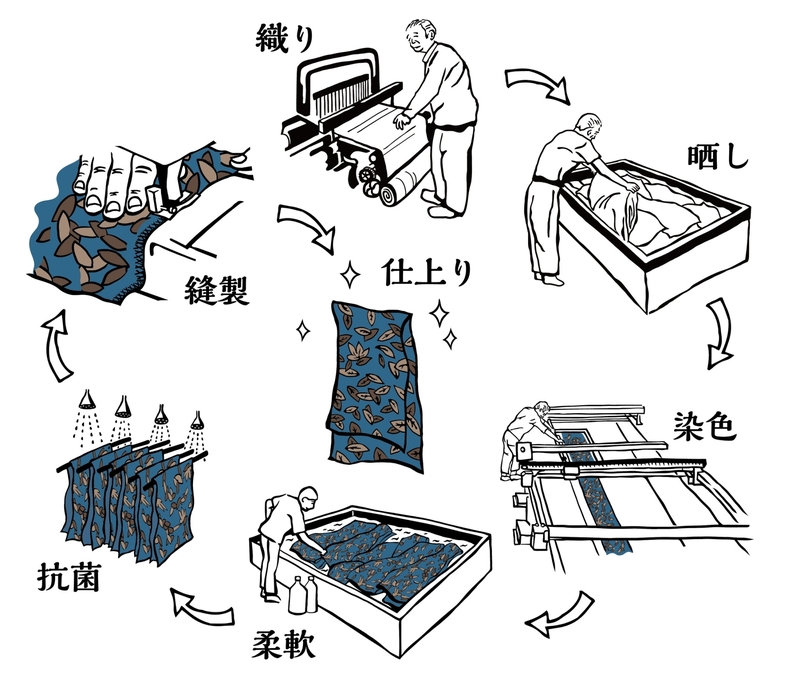 織り

晒し

染色

柔軟

抗菌

縫製

仕上り